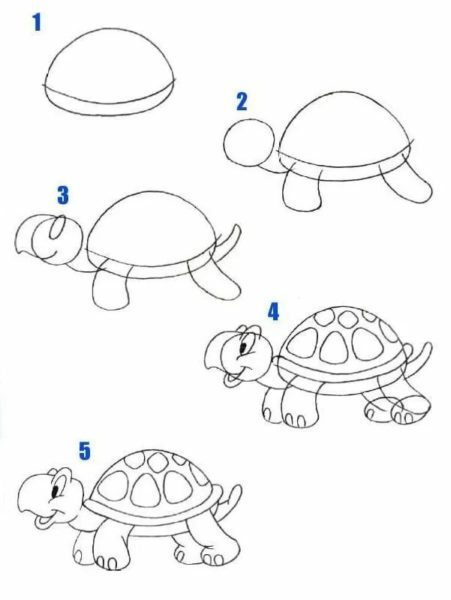 1

2

3

4

5